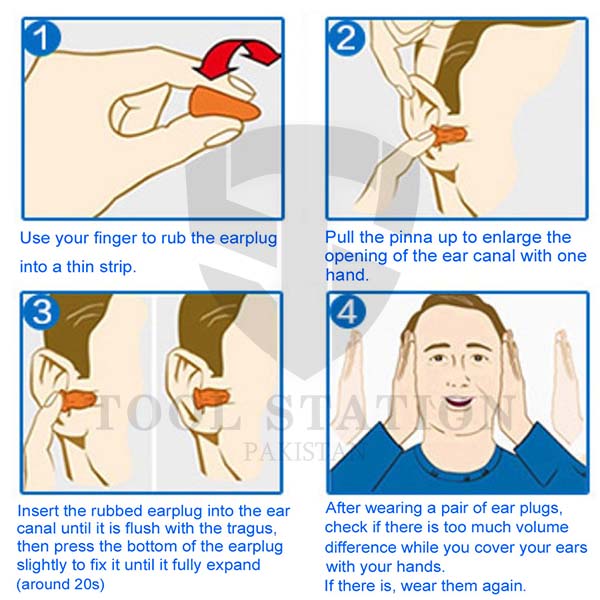 1

Use your finger to rub the earplug into a thin strip.

2

Pull the pinna up to enlarge the opening of the ear canal with one hand.

3

Insert the rubbed earplug into the ear canal until it is flush with the tragus, then press the bottom of the earplug slightly to fix it until it fully expand (around 20s)

4

After wearing a pair of ear plugs, check if there is too much volume difference while you cover your ears with your hands.
If there is, wear them again.

TOOL STATION
PAKISTAN